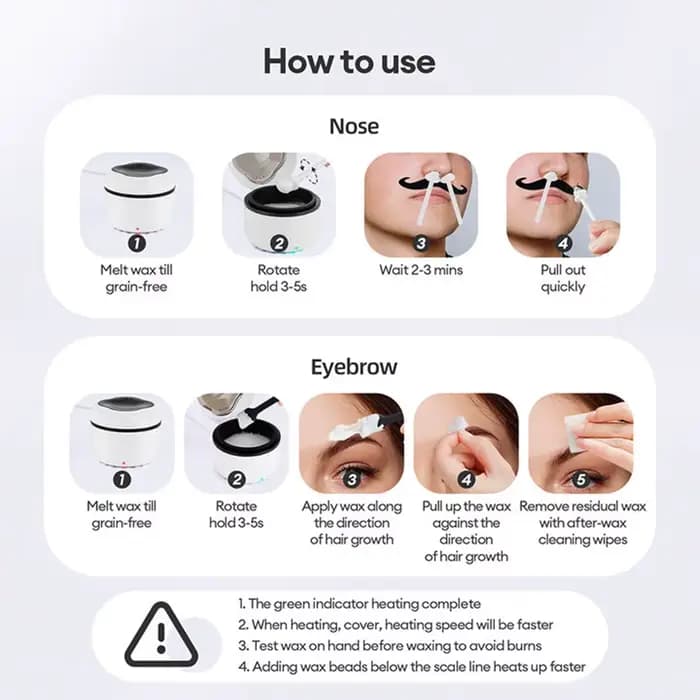 How to use

Nose

1
Melt wax till grain-free

2
Rotate hold 3-5s

3
Wait 2-3 mins

4
Pull out quickly

Eyebrow

1
Melt wax till grain-free

2
Rotate hold 3-5s

3
Apply wax along the direction of hair growth

4
Pull up the wax against the direction of hair growth

5
Remove residual wax with after-wax cleaning wipes

1. The green indicator heating complete
2. When heating, cover, heating speed will be faster
3. Test wax on hand before waxing to avoid burns
4. Adding wax beads below the scale line heats up faster