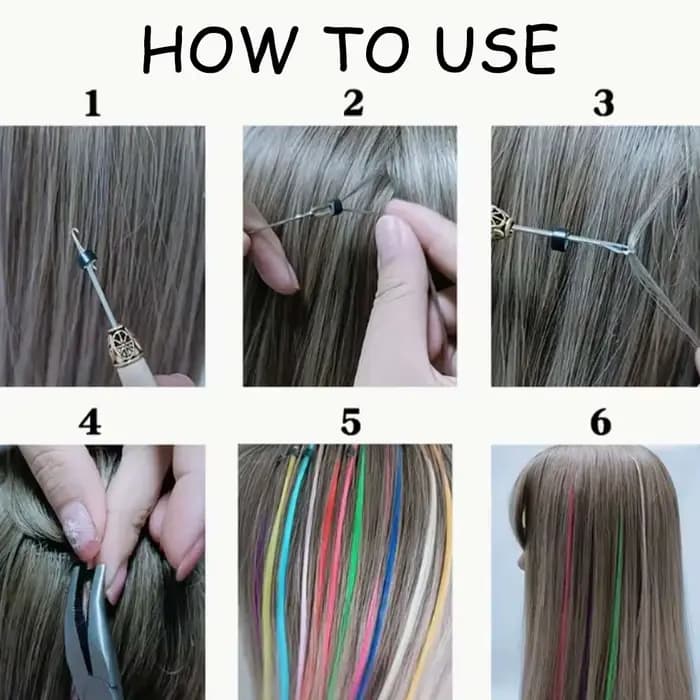 HOW TO USE

1

2

3

4

5

6